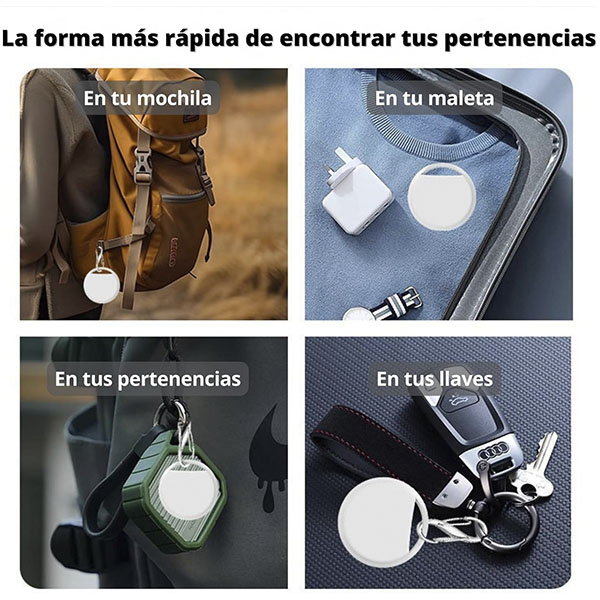 La forma más rápida de encontrar tus pertenencias

En tu mochila

En tu maleta

En tus pertenencias

En tus llaves